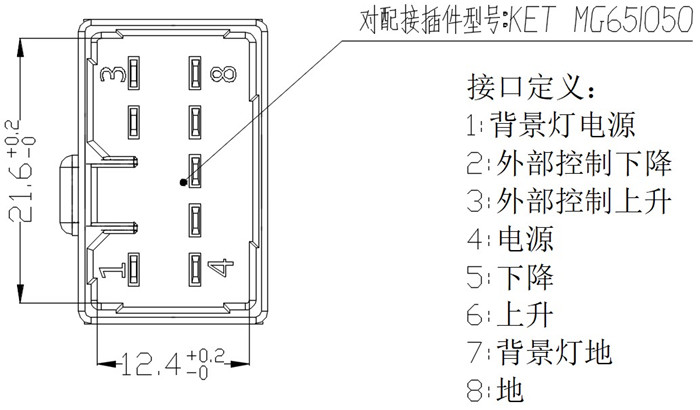 对配接插件型号:KET MG651050

3
8
1
4

$21.6^{+0.2}_{-0}$

$12.4^{+0.2}_{-0}$

接口定义:
1:背景灯电源
2:外部控制下降
3:外部控制上升
4:电源
5:下降
6:上升
7:背景灯地
8:地