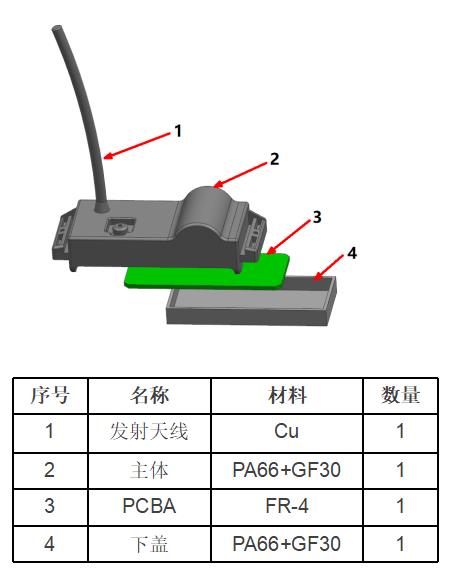 1
2
3
4

| 序号 | 名称 | 材料 | 数量 |
|---|---|---|---|
| 1 | 发射天线 | Cu | 1 |
| 2 | 主体 | PA66+GF30 | 1 |
| 3 | PCBA | FR-4 | 1 |
| 4 | 下盖 | PA66+GF30 | 1 |